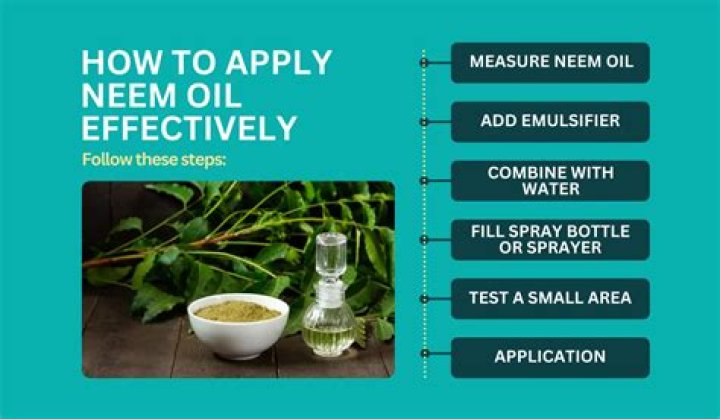 HOW TO APPLY NEEM OIL EFFECTIVELY

Follow these steps:

MEASURE NEEM OIL

ADD EMULSIFIER

COMBINE WITH WATER

FILL SPRAY BOTTLE OR SPRAYER

TEST A SMALL AREA

APPLICATION