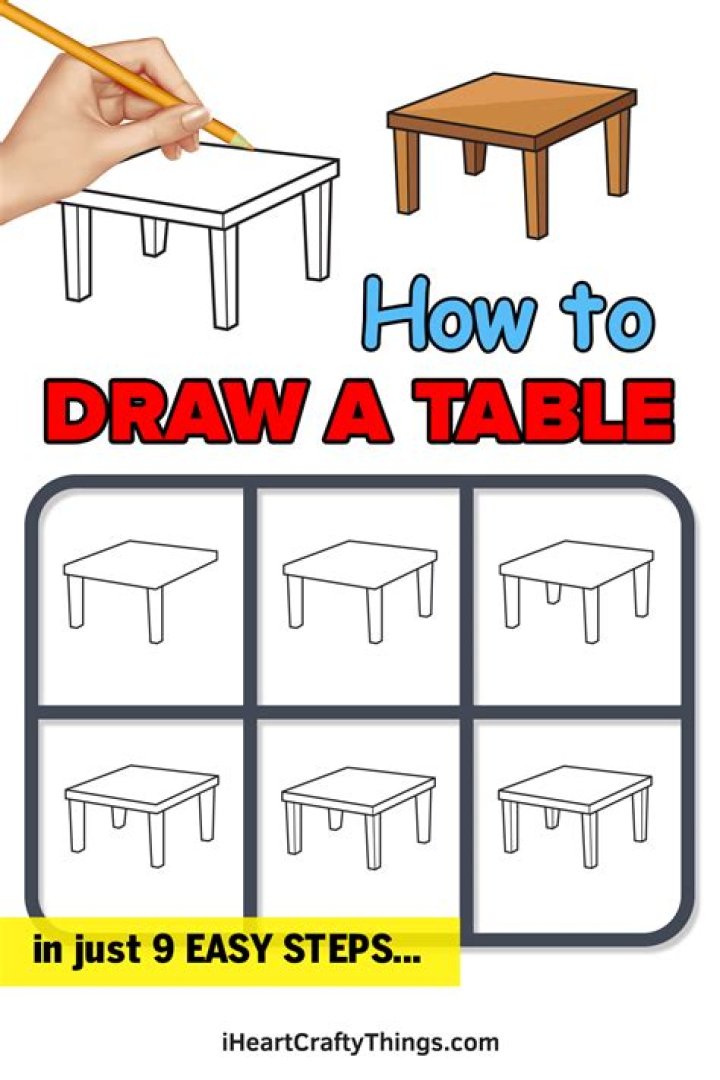 How to
DRAW A TABLE

in just 9 EASY STEPS...

iHeartCraftyThings.com