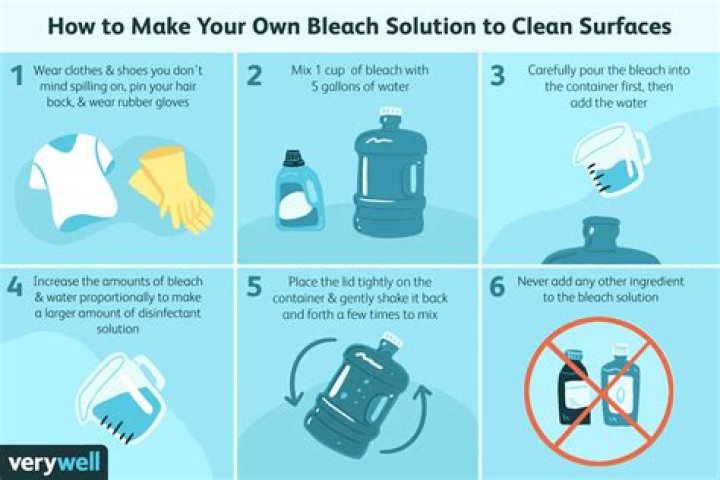 How to Make Your Own Bleach Solution to Clean Surfaces

1 Wear clothes & shoes you don't mind spilling on, pin your hair back, & wear rubber gloves

2 Mix 1 cup of bleach with 5 gallons of water

3 Carefully pour the bleach into the container first, then add the water

4 Increase the amounts of bleach & water proportionally to make a larger amount of disinfectant solution

5 Place the lid tightly on the container & gently shake it back and forth a few times to mix

6 Never add any other ingredient to the bleach solution

verywell